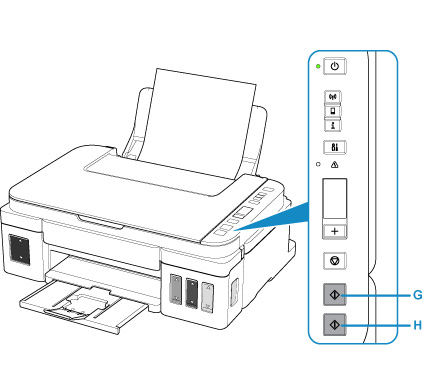 +

G

H